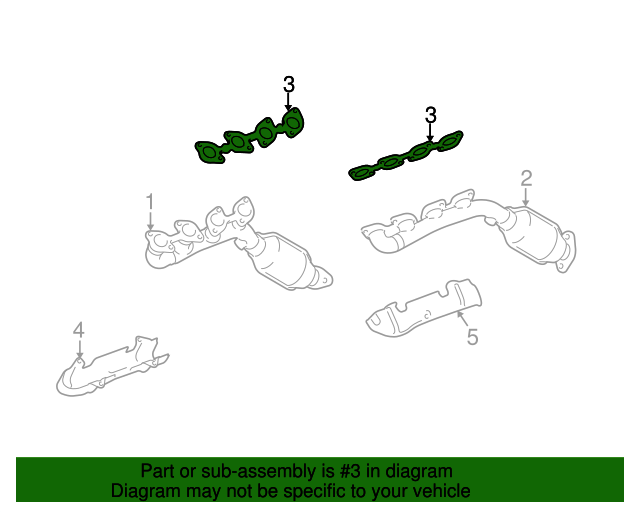 3
3
1
2
4
5

Part or sub-assembly is #3 in diagram
Diagram may not be specific to your vehicle