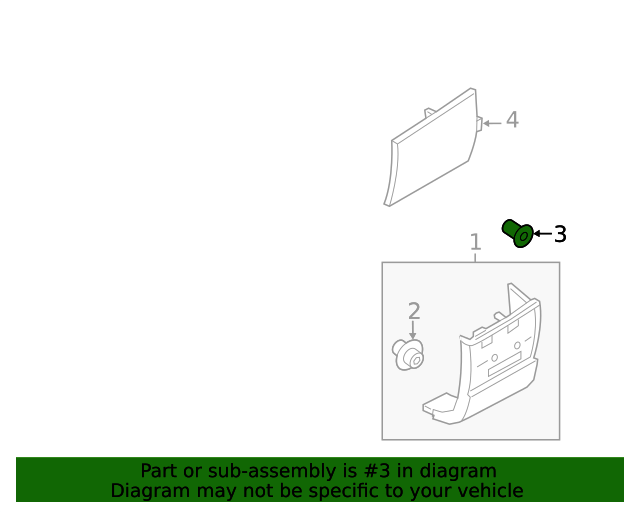 4

3

1

2

Part or sub-assembly is #3 in diagram
Diagram may not be specific to your vehicle