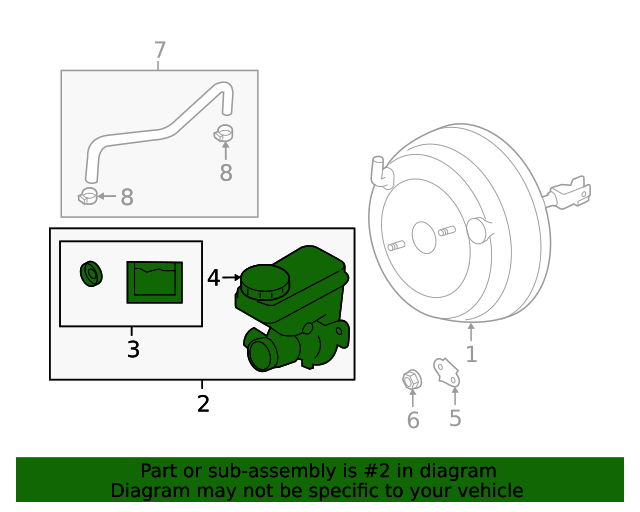 7

8

8

4

3

2

1

6

5

Part or sub-assembly is #2 in diagram
Diagram may not be specific to your vehicle