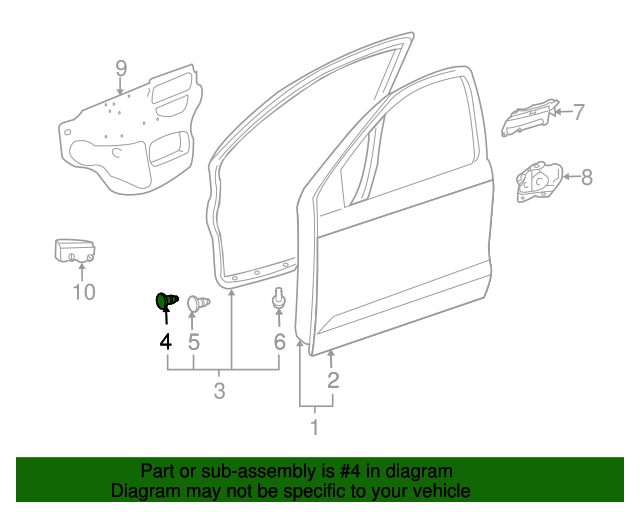 9
7
8
10
4
5
6
3
2
1

Part or sub-assembly is #4 in diagram
Diagram may not be specific to your vehicle