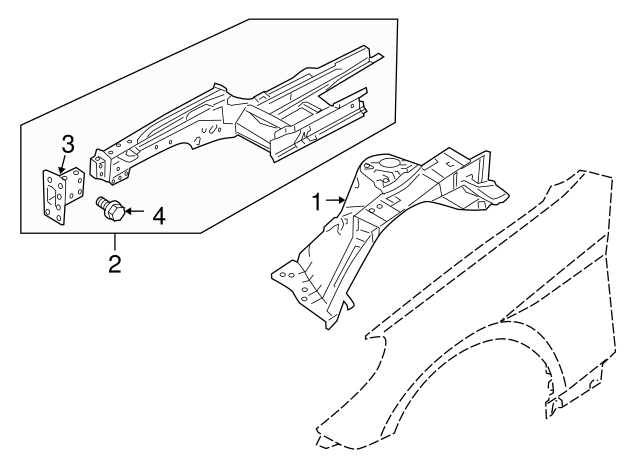 3
4
2
1