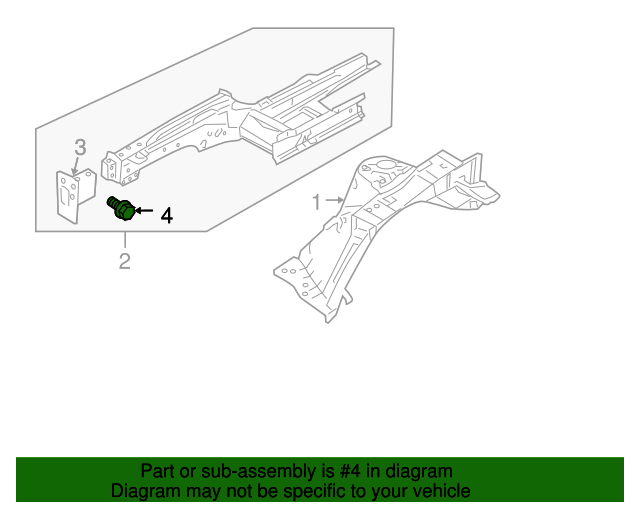 3

4

2

1

Part or sub-assembly is #4 in diagram
Diagram may not be specific to your vehicle