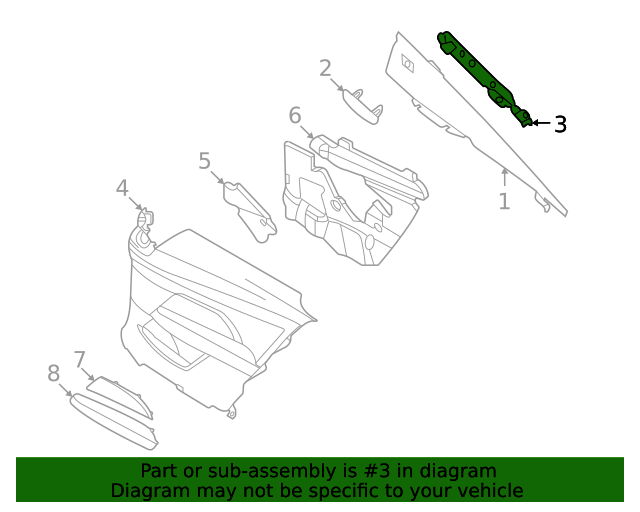 2
3
6
5
1
4
7
8
Part or sub-assembly is #3 in diagram
Diagram may not be specific to your vehicle