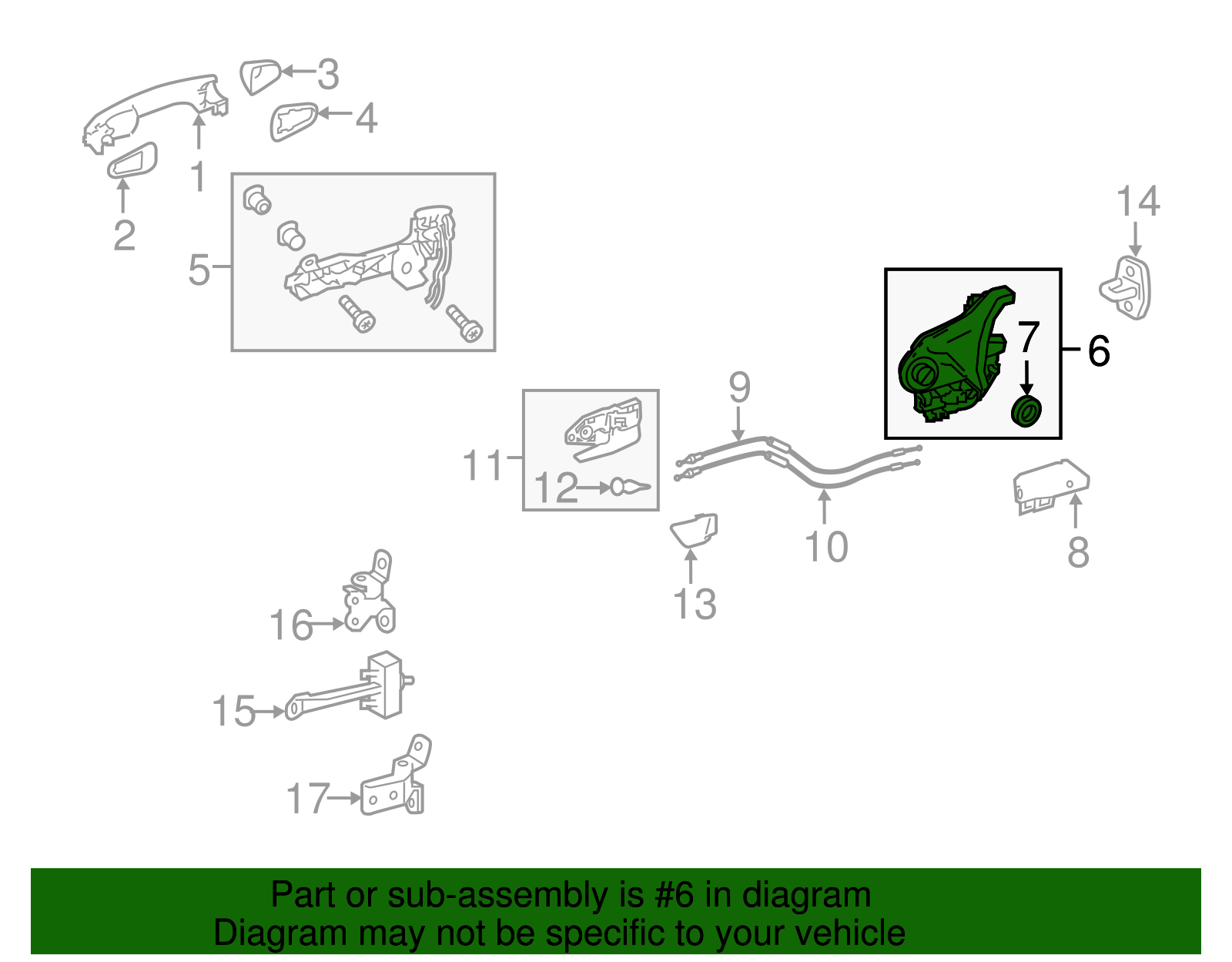 3
4
1
2
5
14
7
6
9
11
12
10
8
13
16
15
17

Part or sub-assembly is #6 in diagram
Diagram may not be specific to your vehicle