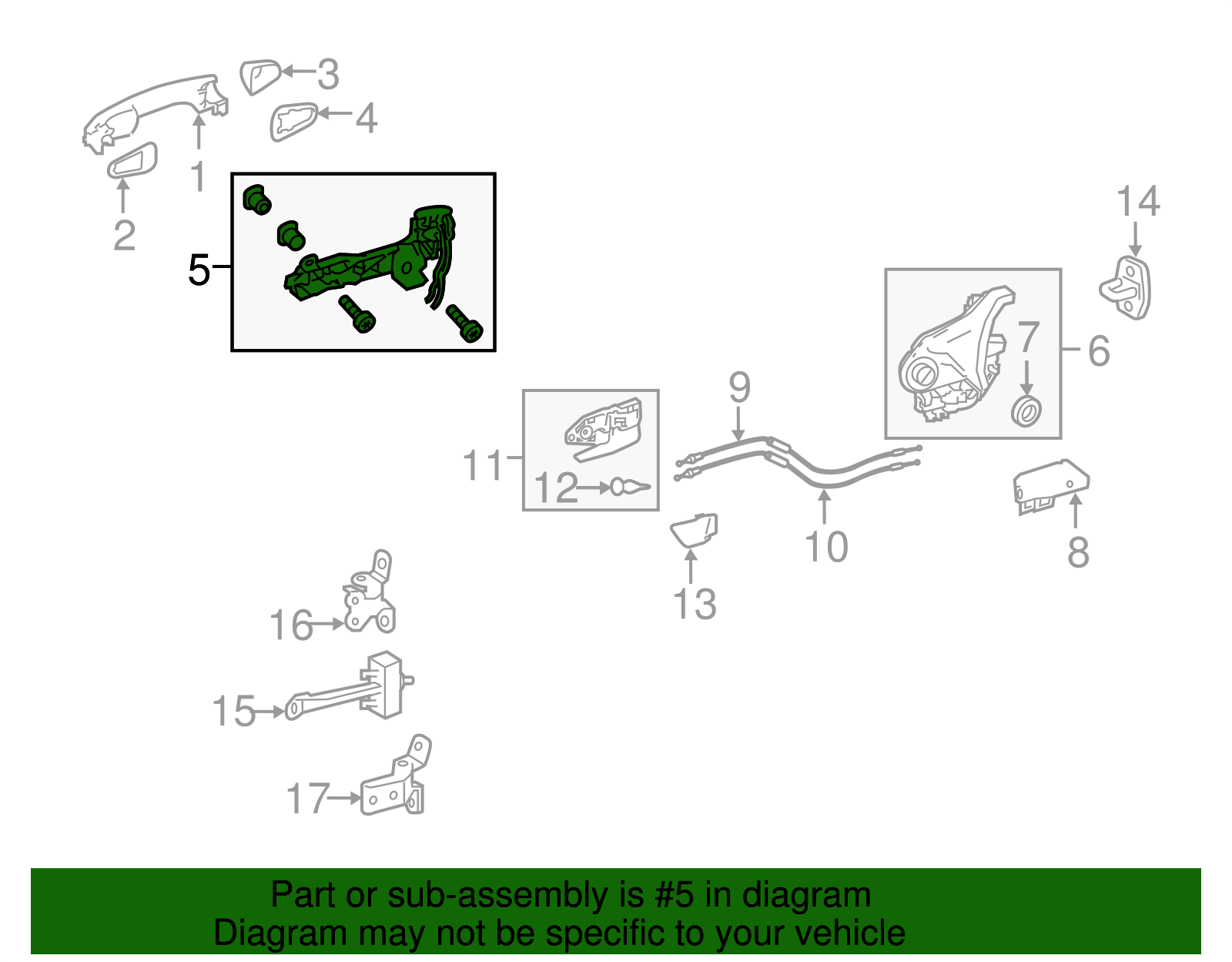 3
4
1
2
5
14
7
6
9
11
12
10
8
13
16
15
17

Part or sub-assembly is #5 in diagram
Diagram may not be specific to your vehicle