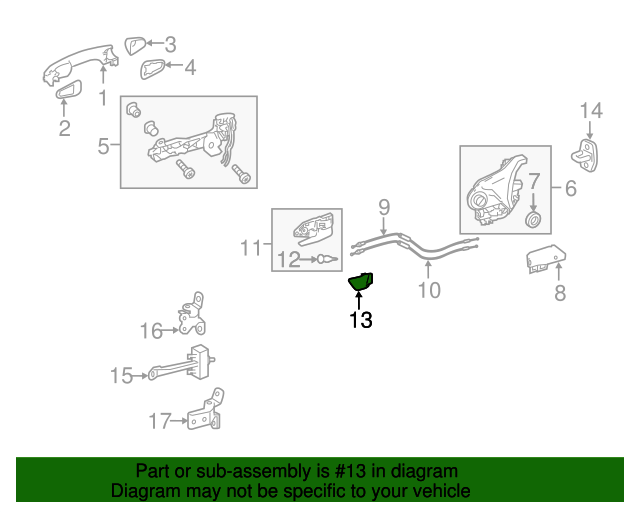 3
4
1
2
5
14
7
6
9
11
12
10
8
13
16
15
17

Part or sub-assembly is #13 in diagram
Diagram may not be specific to your vehicle