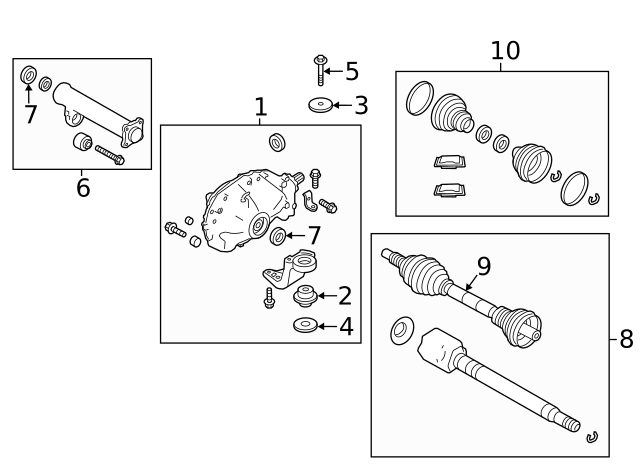 7
6
5
3
1
7
2
4
10
9
8