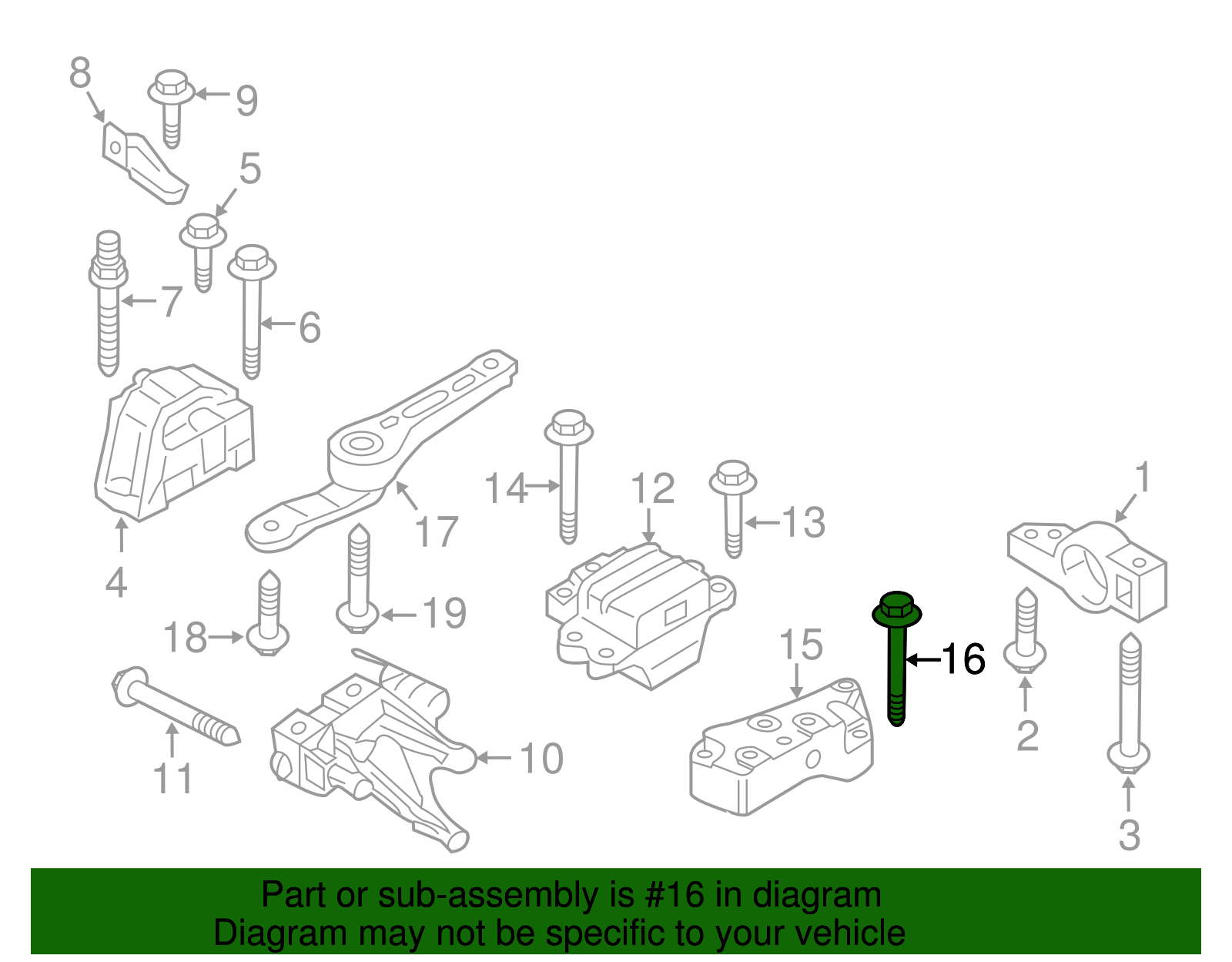 8
9
5
7
6
4
17
14
12
13
1
18
19
15
16
2
11
10
3

Part or sub-assembly is #16 in diagram
Diagram may not be specific to your vehicle