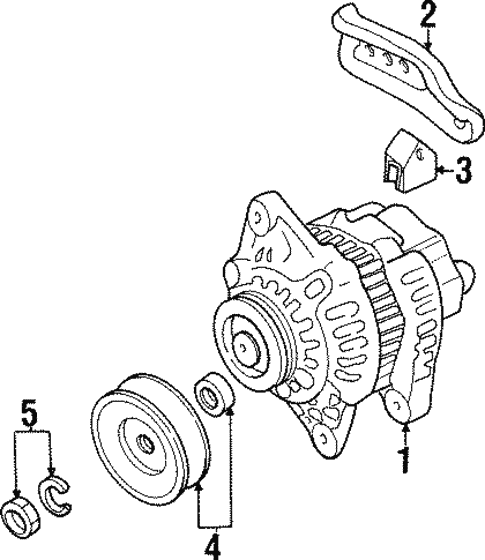 2
3
5
1
4