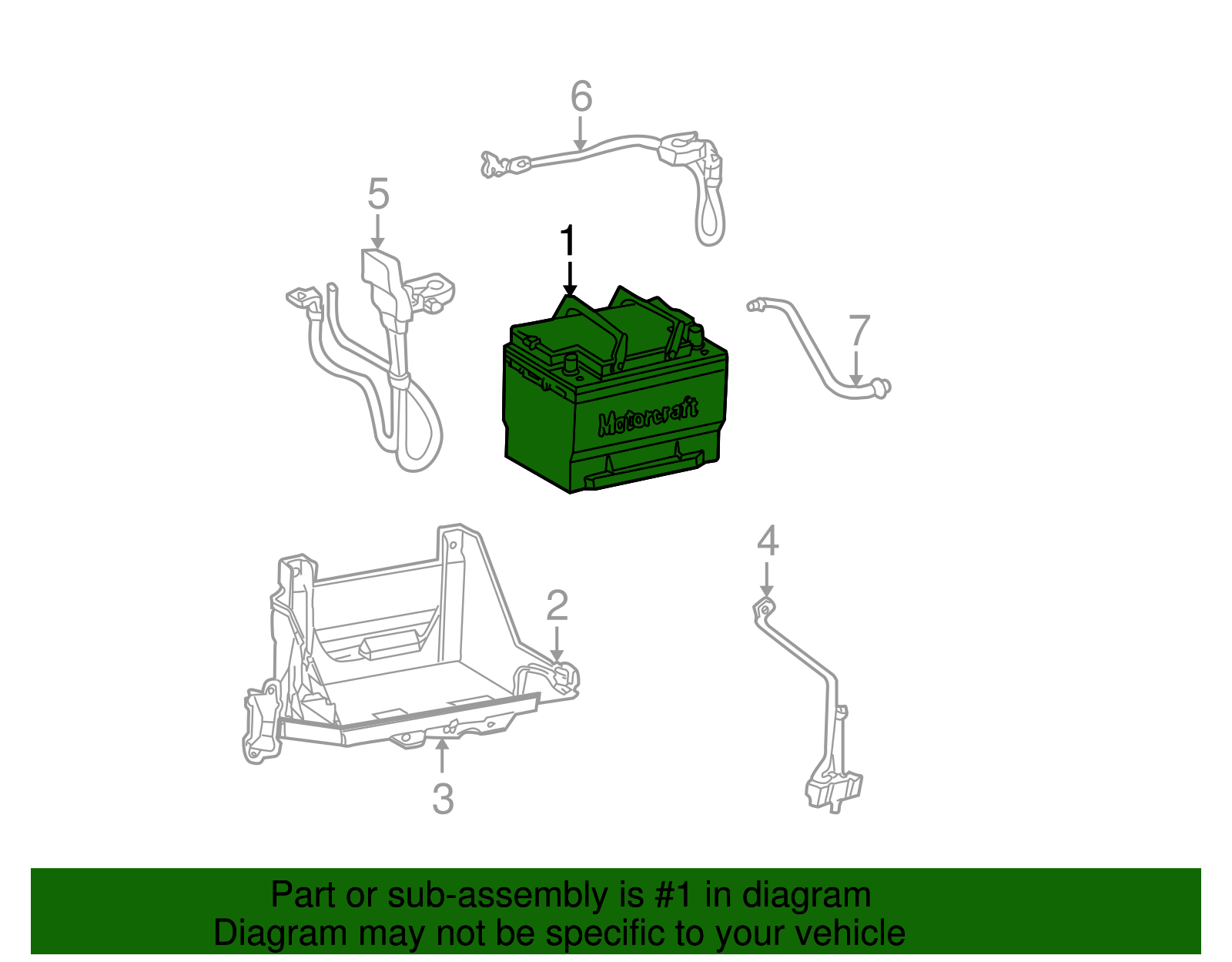 6

5

1

7

Motorcraft

4

2

3

Part or sub-assembly is #1 in diagram
Diagram may not be specific to your vehicle