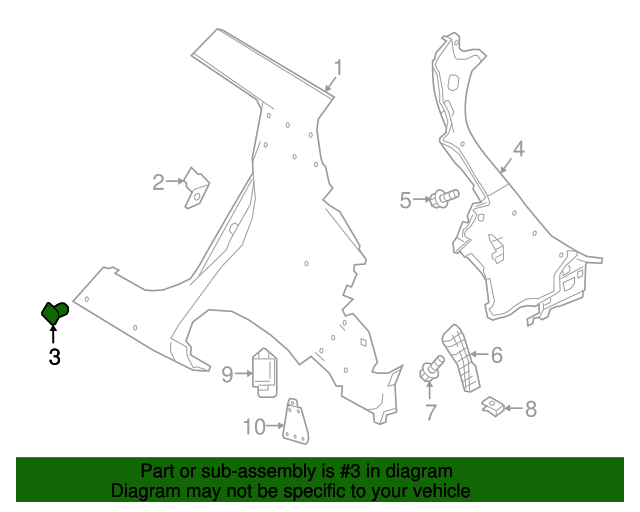 1
2
4
5
3
6
9
7
8
10

Part or sub-assembly is #3 in diagram
Diagram may not be specific to your vehicle