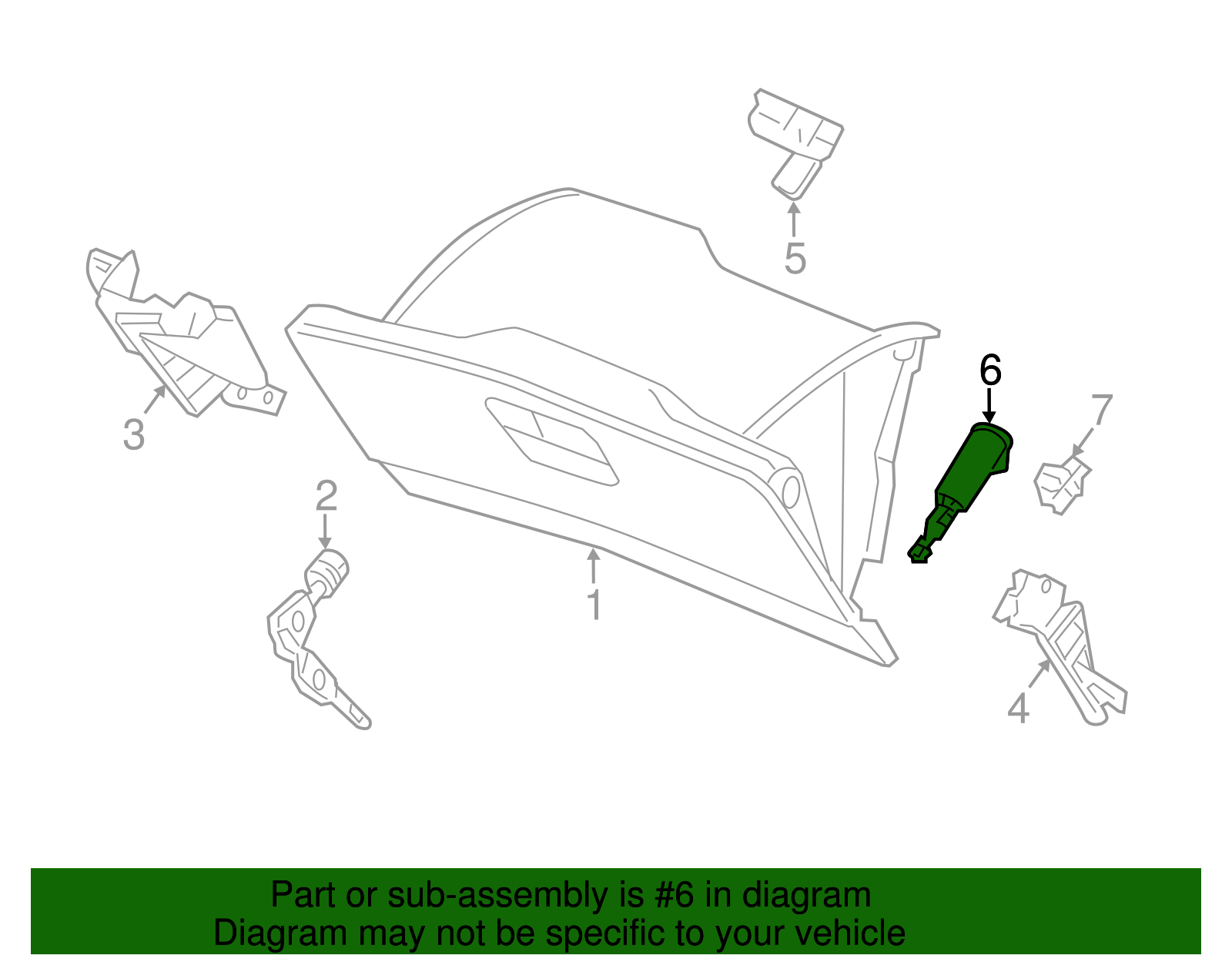 5

3

6

7

2

1

4

Part or sub-assembly is #6 in diagram
Diagram may not be specific to your vehicle