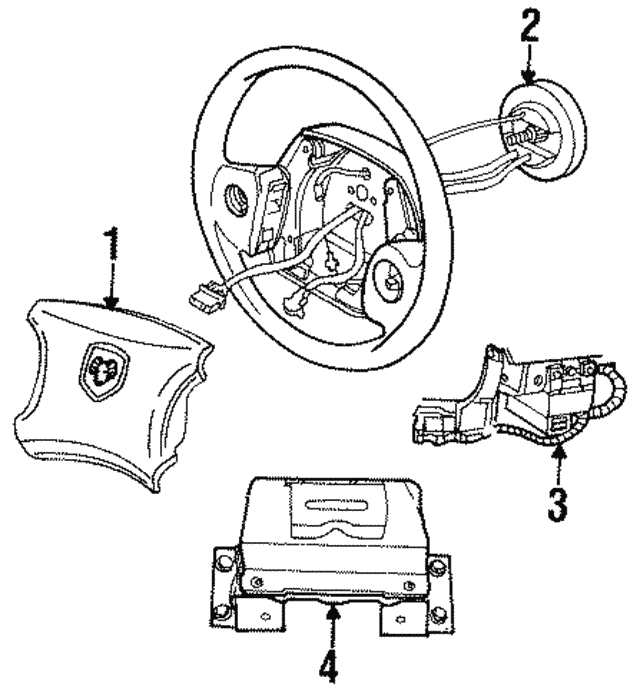 2
1
3
4