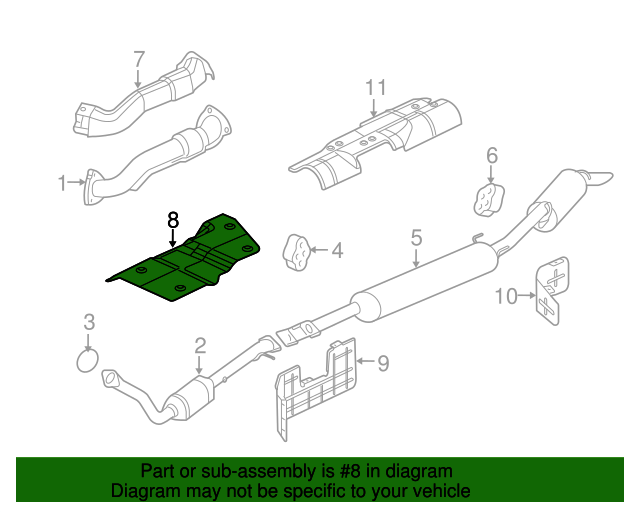 7

11

1

6

8

4

5

10

3

2

9

Part or sub-assembly is #8 in diagram
Diagram may not be specific to your vehicle