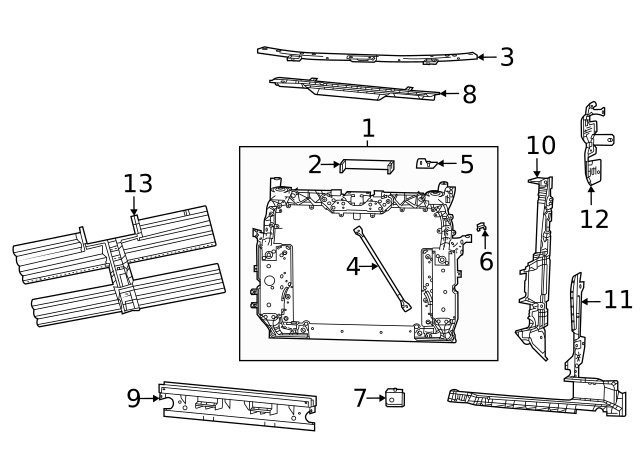 3
8
1
2
5
10
12
13
4
6
11
9
7