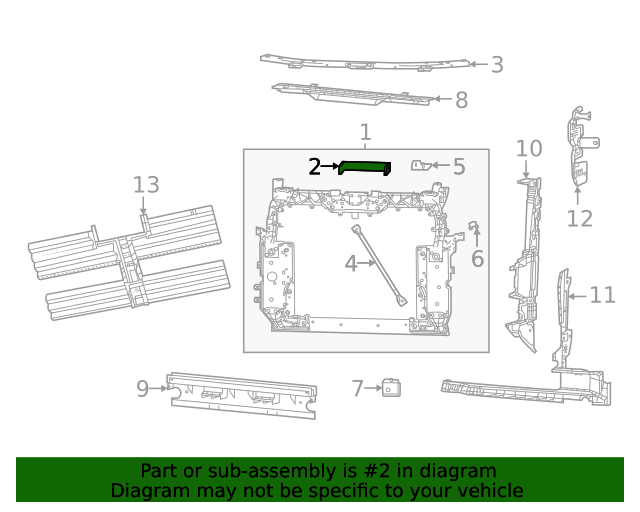 3
8
1
2
5
10
12
13
4
6
11
9
7

Part or sub-assembly is #2 in diagram
Diagram may not be specific to your vehicle