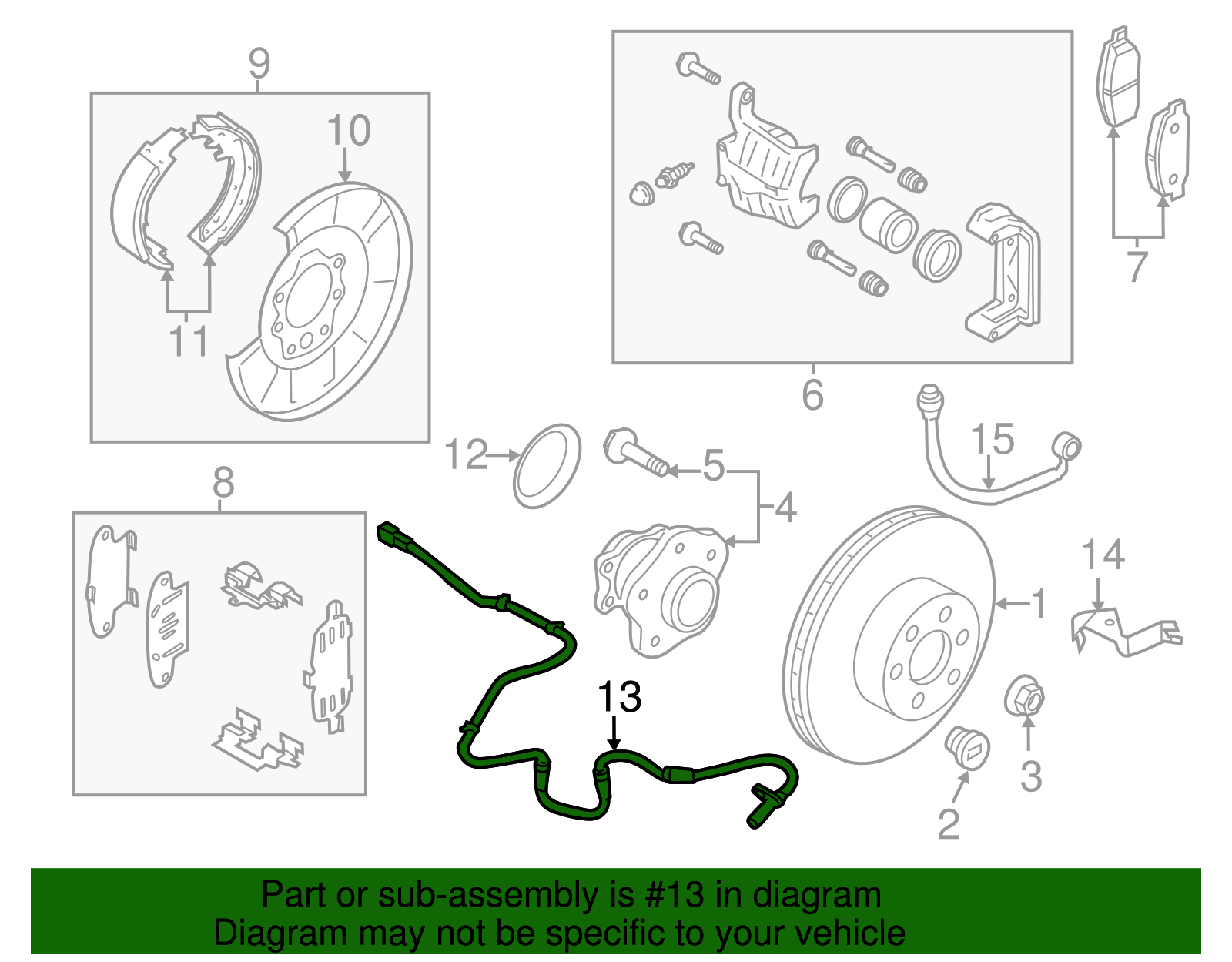 9
10
11
6
7
12
5
4
15
8
14
1
13
3
2

Part or sub-assembly is #13 in diagram
Diagram may not be specific to your vehicle