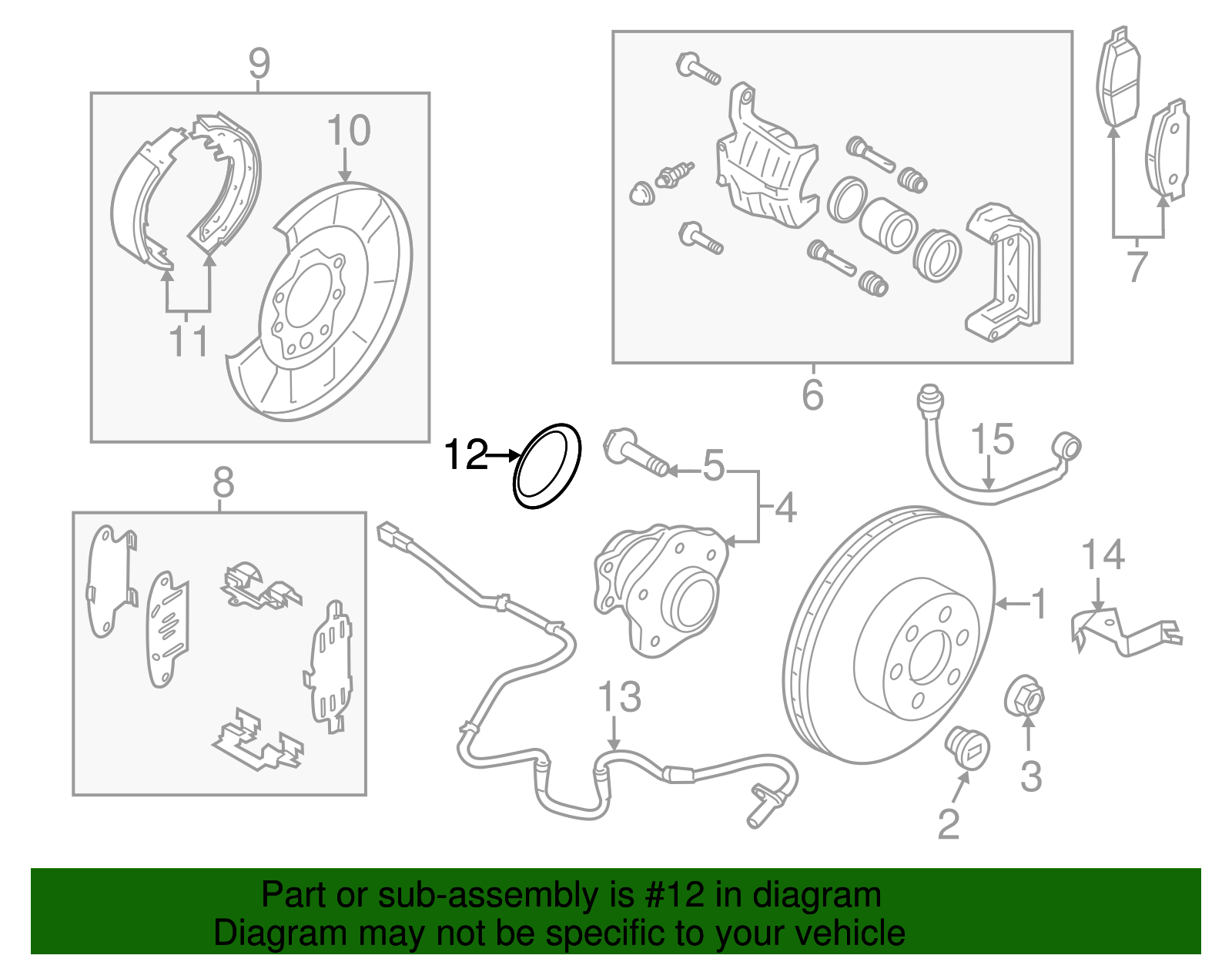 9
10
11
6
7
12
5
4
15
8
14
1
13
3
2

Part or sub-assembly is #12 in diagram
Diagram may not be specific to your vehicle