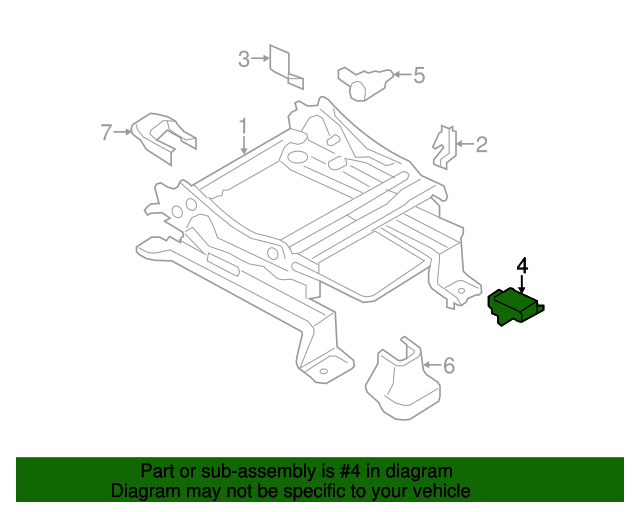 3
5
7
1
2
4
6

Part or sub-assembly is #4 in diagram
Diagram may not be specific to your vehicle