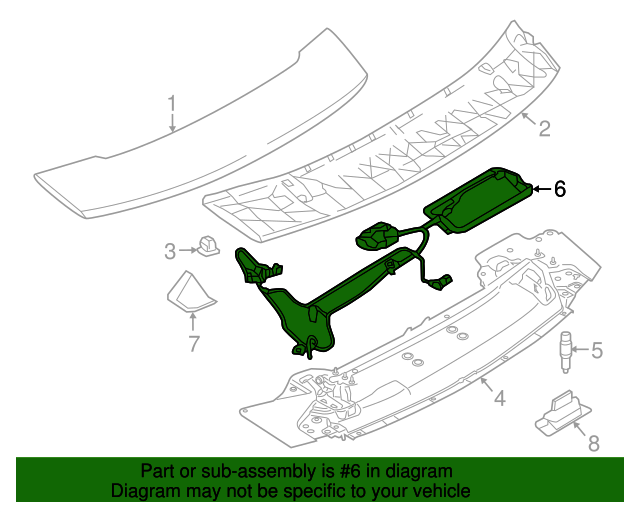 1
2
6
3
7
5
4
8

Part or sub-assembly is #6 in diagram
Diagram may not be specific to your vehicle