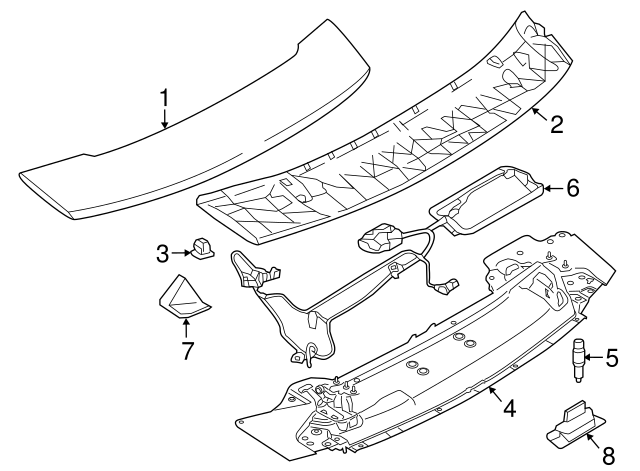 1
2
6
3
7
5
4
8