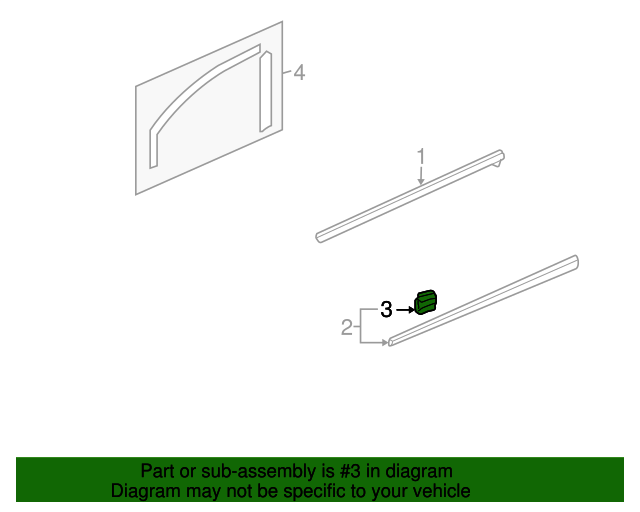 4
1
3
2

Part or sub-assembly is #3 in diagram
Diagram may not be specific to your vehicle