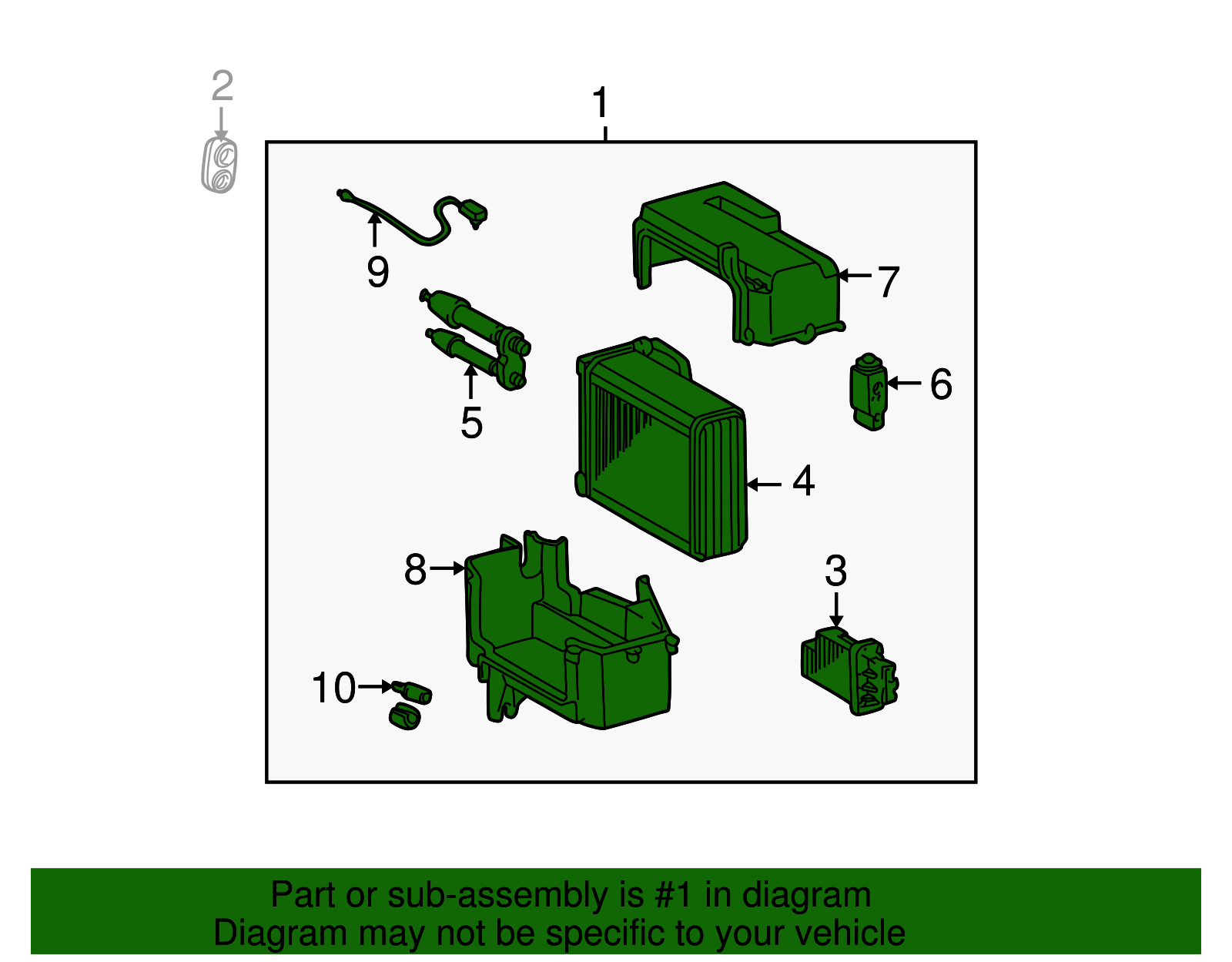 2

1

9

7

5

6

4

8

3

10

Part or sub-assembly is #1 in diagram
Diagram may not be specific to your vehicle