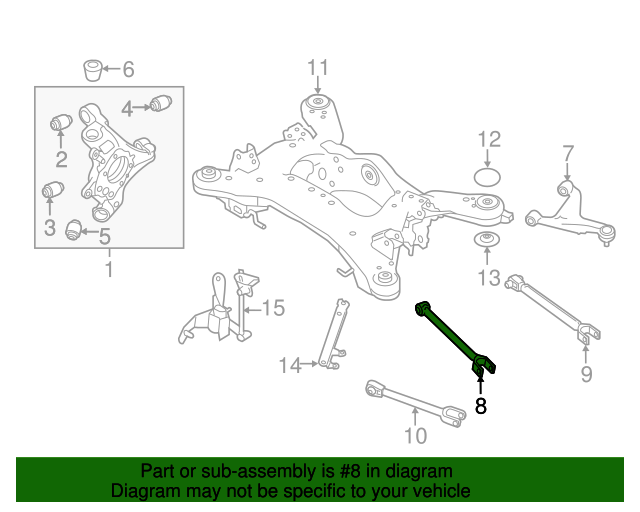 6
4
2
3
5
1
11
12
7
13
15
14
9
8
10

Part or sub-assembly is #8 in diagram
Diagram may not be specific to your vehicle