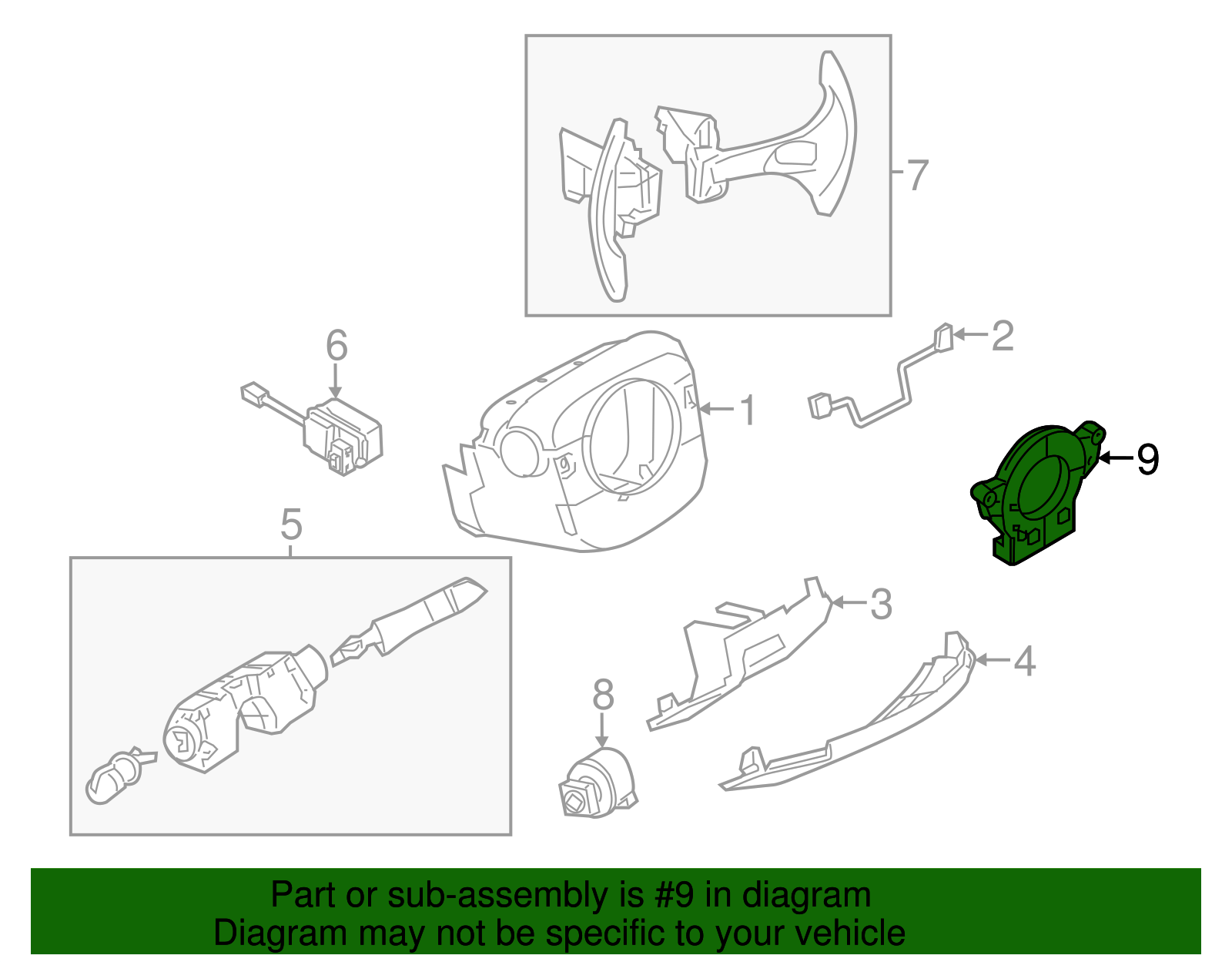 7
6
2
1
9
5
3
4
8
Part or sub-assembly is #9 in diagram
Diagram may not be specific to your vehicle