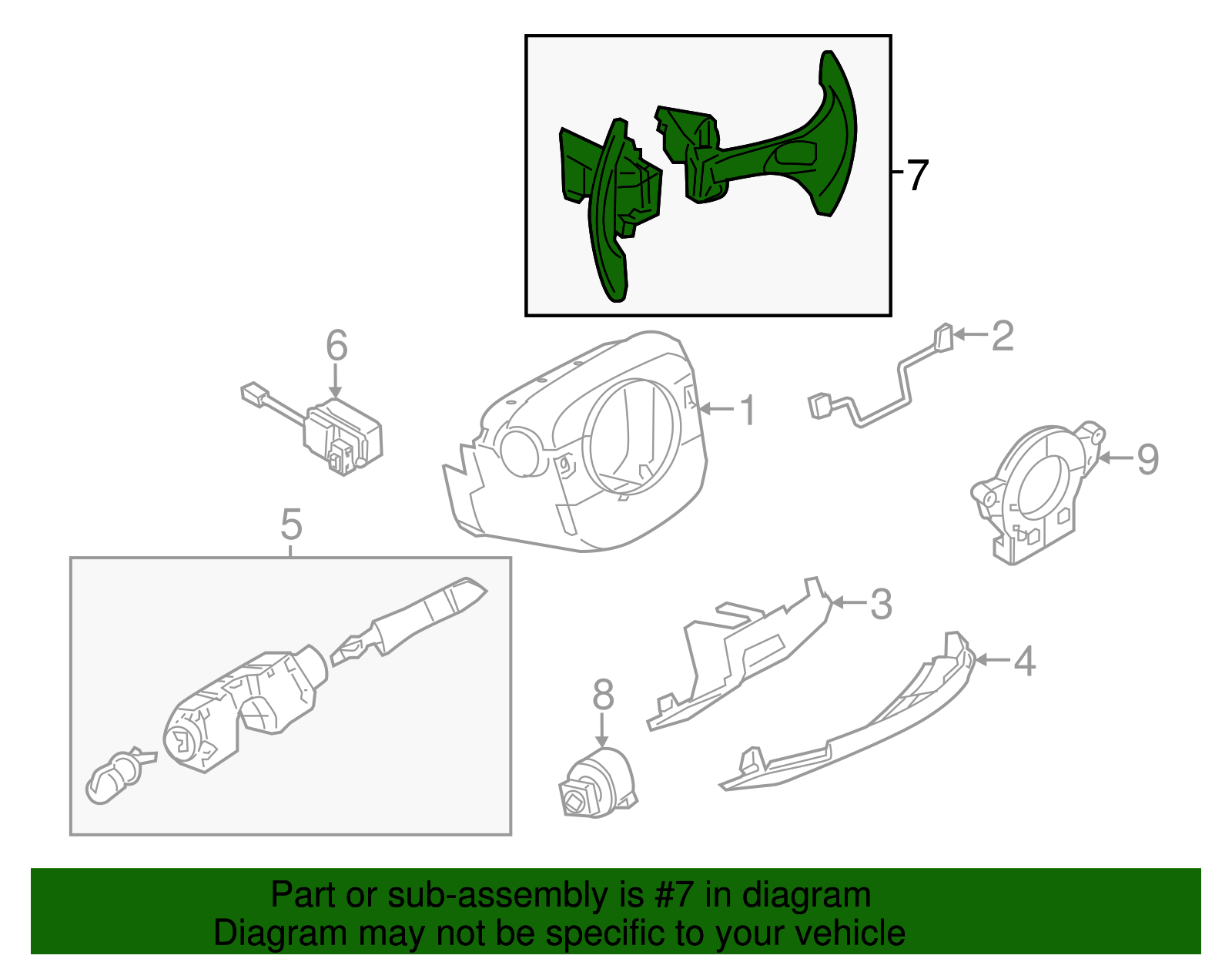 7

6

2

1

9

5

3

4

8

Part or sub-assembly is #7 in diagram
Diagram may not be specific to your vehicle