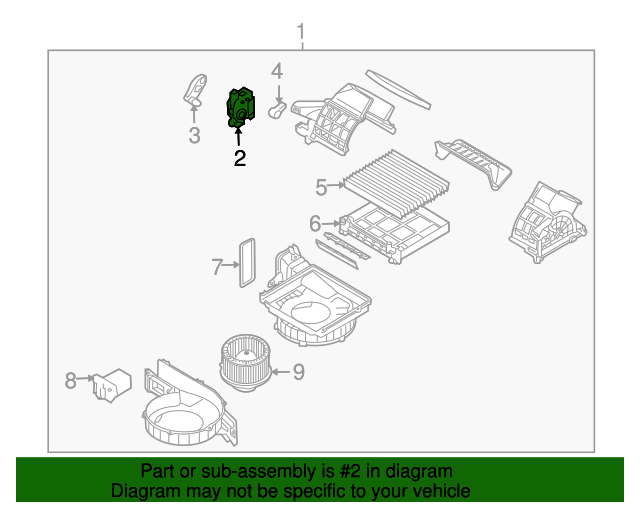 1
4
3
2
5
6
7
8
9

Part or sub-assembly is #2 in diagram
Diagram may not be specific to your vehicle