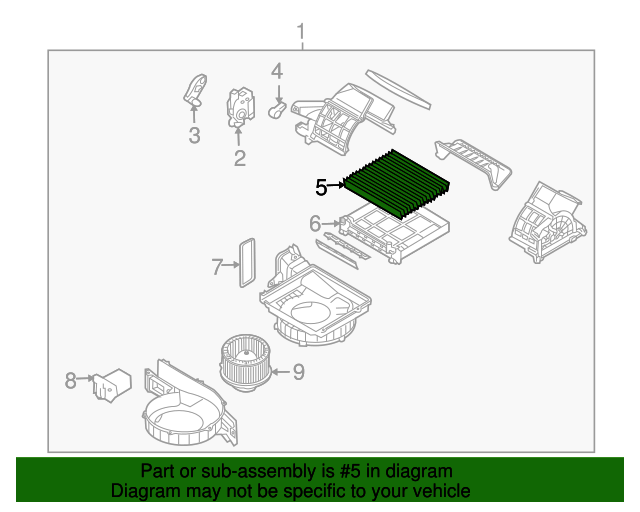 1
4
3
2
5
6
7
8
9

Part or sub-assembly is #5 in diagram
Diagram may not be specific to your vehicle