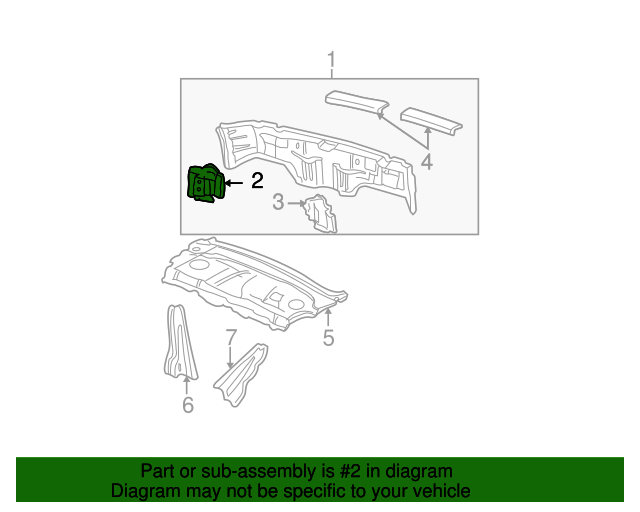 1

4

2

3

5

7

6

Part or sub-assembly is #2 in diagram
Diagram may not be specific to your vehicle