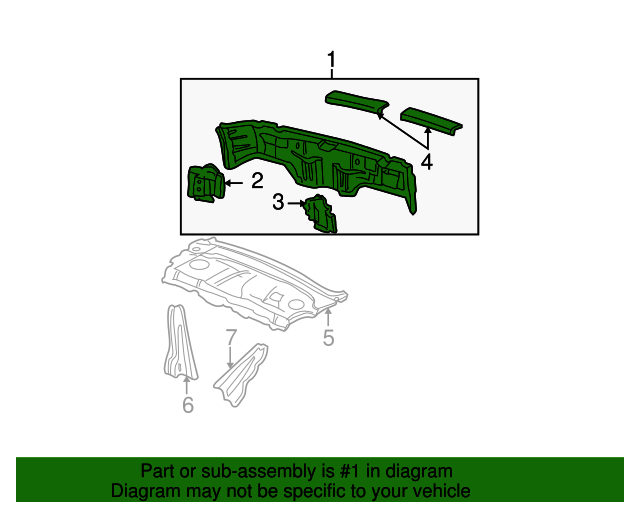 1
4
2
3
5
7
6

Part or sub-assembly is #1 in diagram
Diagram may not be specific to your vehicle