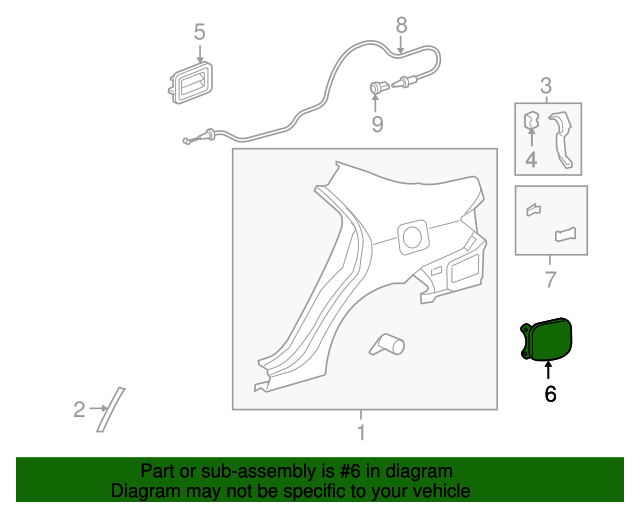 5

8

9

3

4

7

6

2

1

Part or sub-assembly is #6 in diagram
Diagram may not be specific to your vehicle