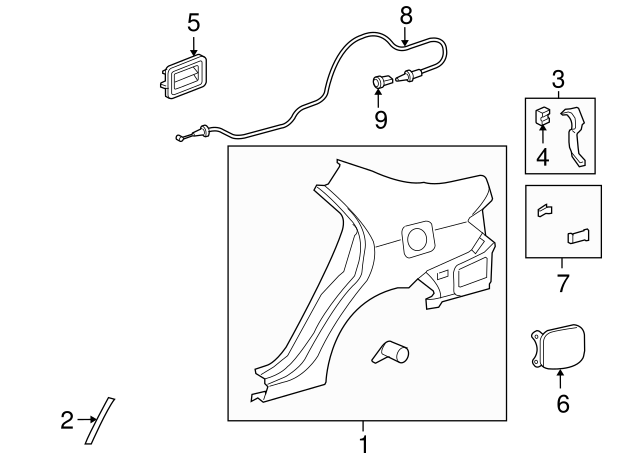 5
8
9
3
4
7
6
2
1