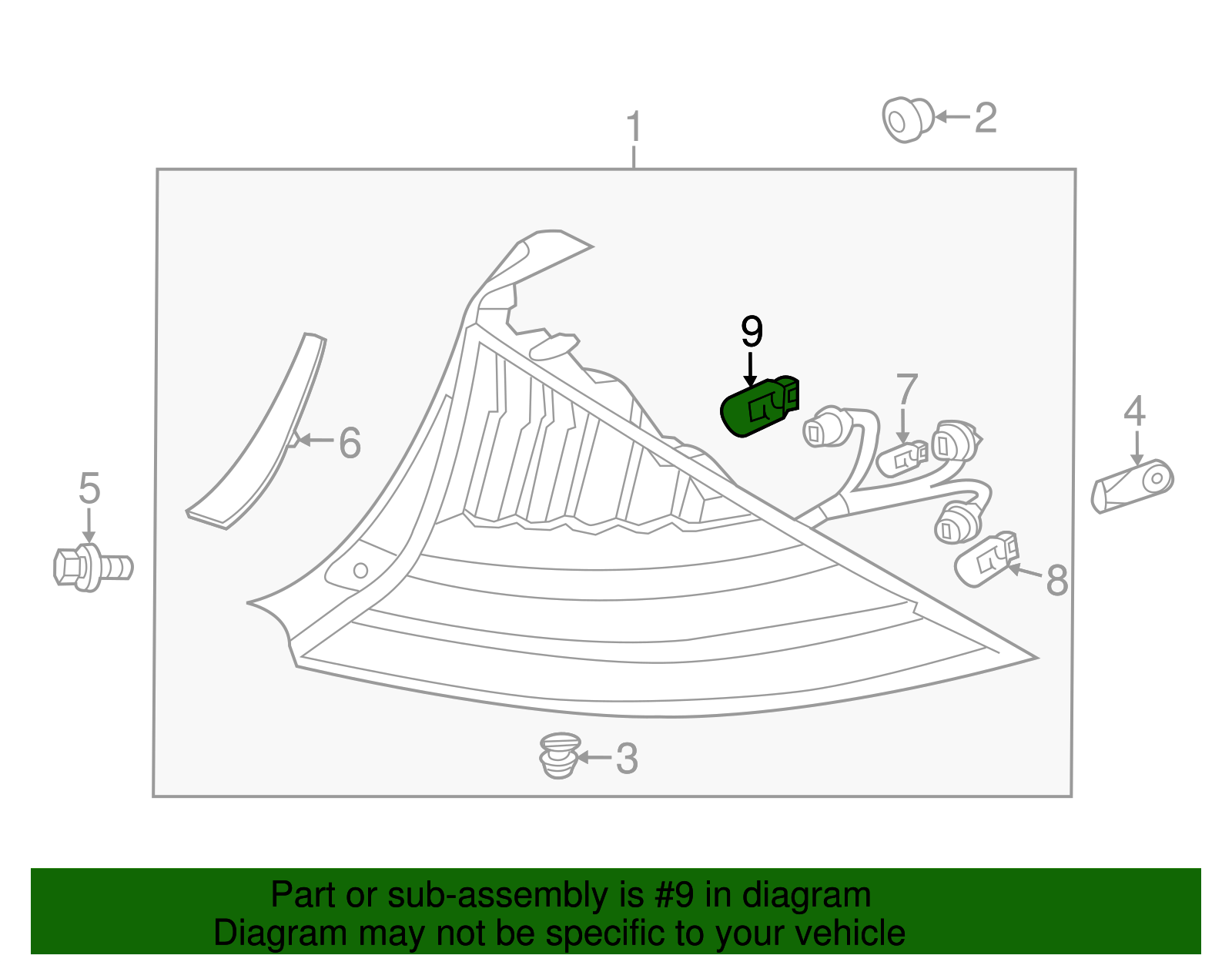 1
2
9
7
4
6
5
8
3

Part or sub-assembly is #9 in diagram
Diagram may not be specific to your vehicle