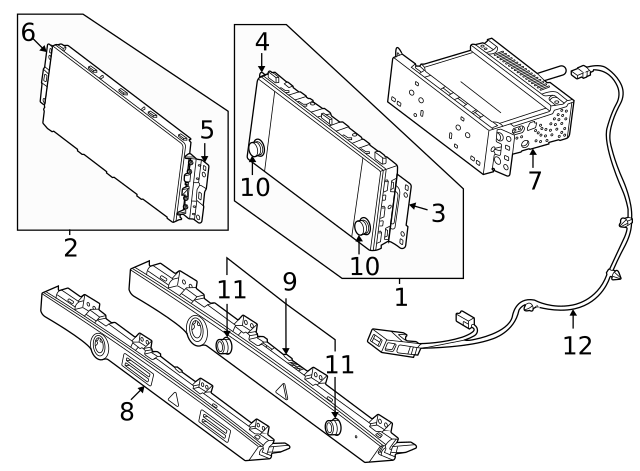 6
5
2
4
10
3
10
1
7
12
11
9
11
8