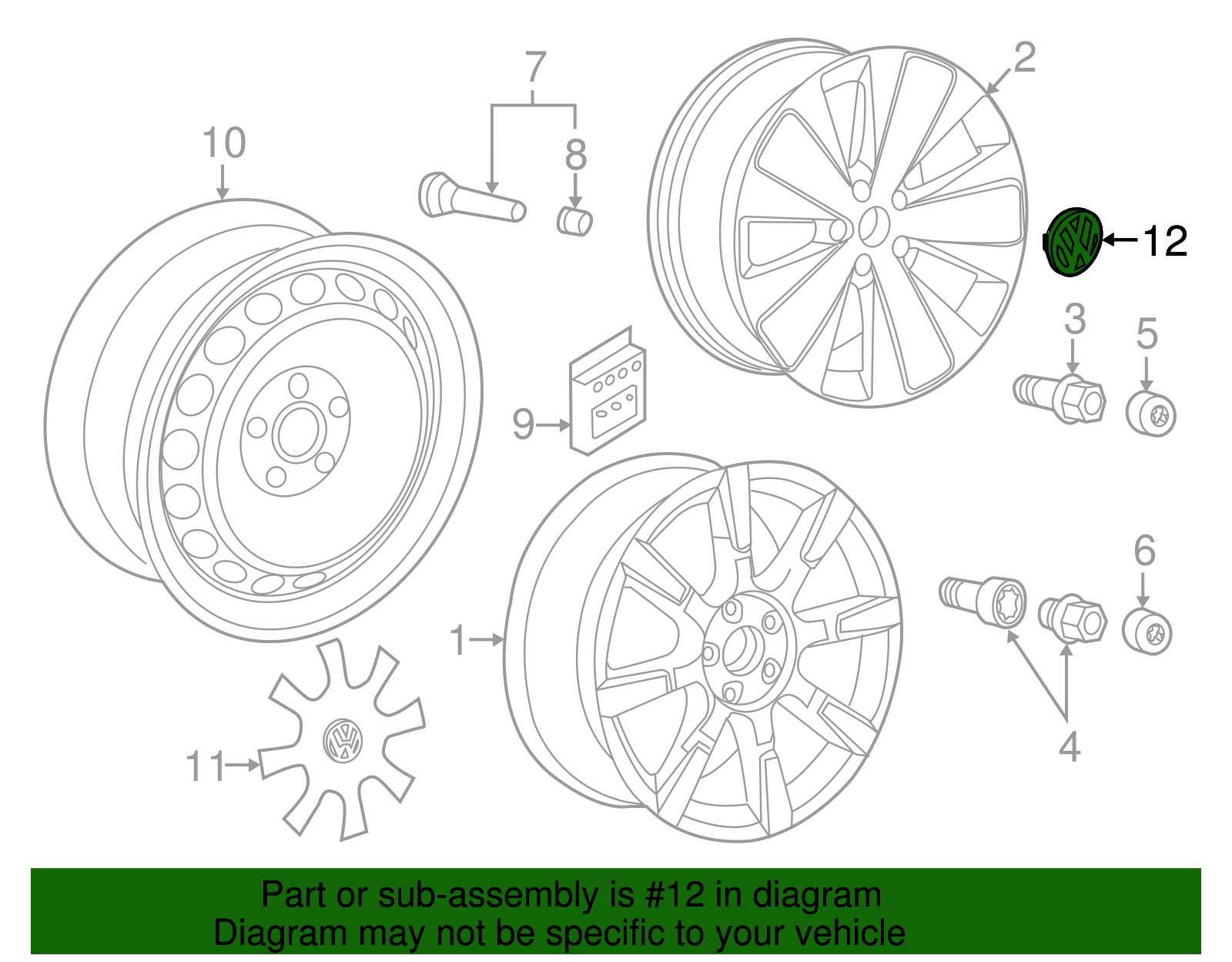 7
2
10
8
12
3
5
9
6
1
4
11

Part or sub-assembly is #12 in diagram
Diagram may not be specific to your vehicle