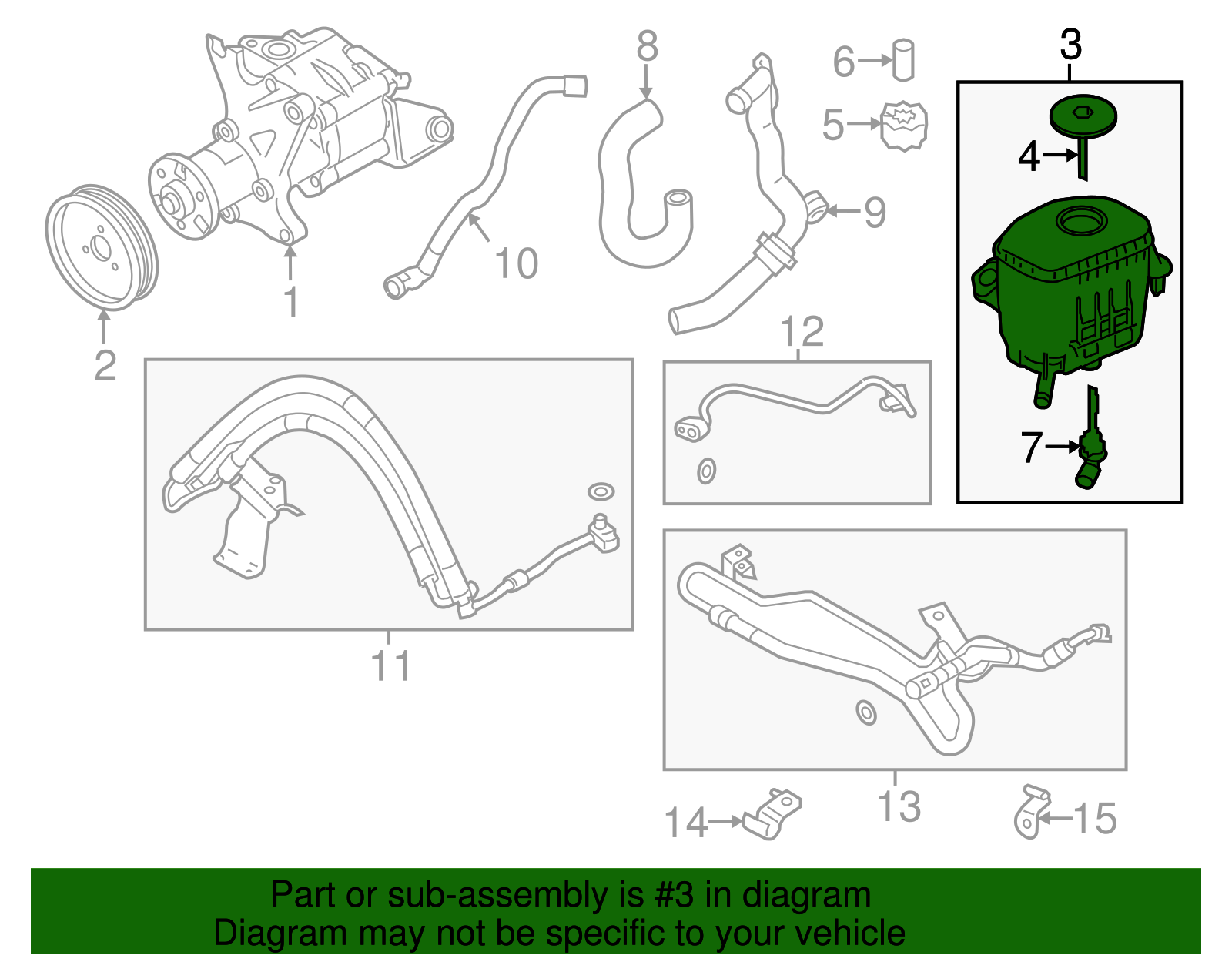 8
6
3
5
4
9
10
1
2
12
7
11
13
14
15

Part or sub-assembly is #3 in diagram
Diagram may not be specific to your vehicle