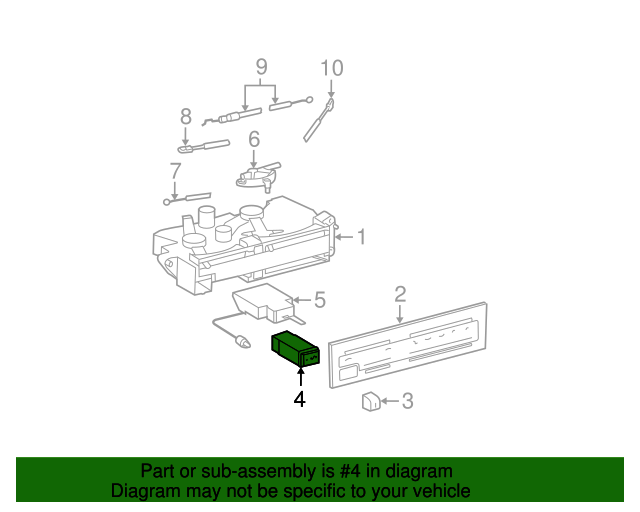 9
10
8
6
7
1
5
2
4
3

Part or sub-assembly is #4 in diagram
Diagram may not be specific to your vehicle