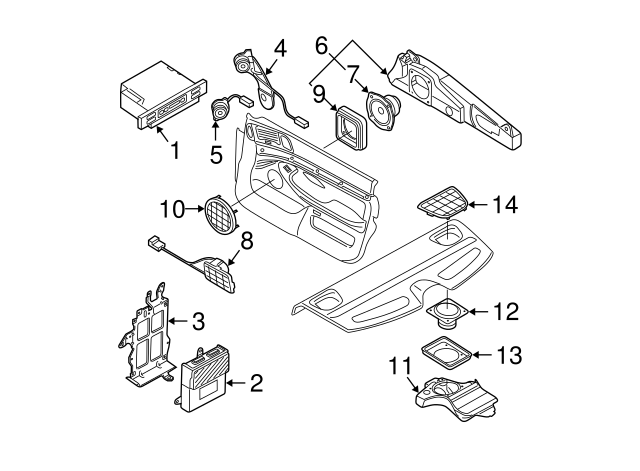 4
6
7
9
1
5
10
14
8
3
12
13
11
2