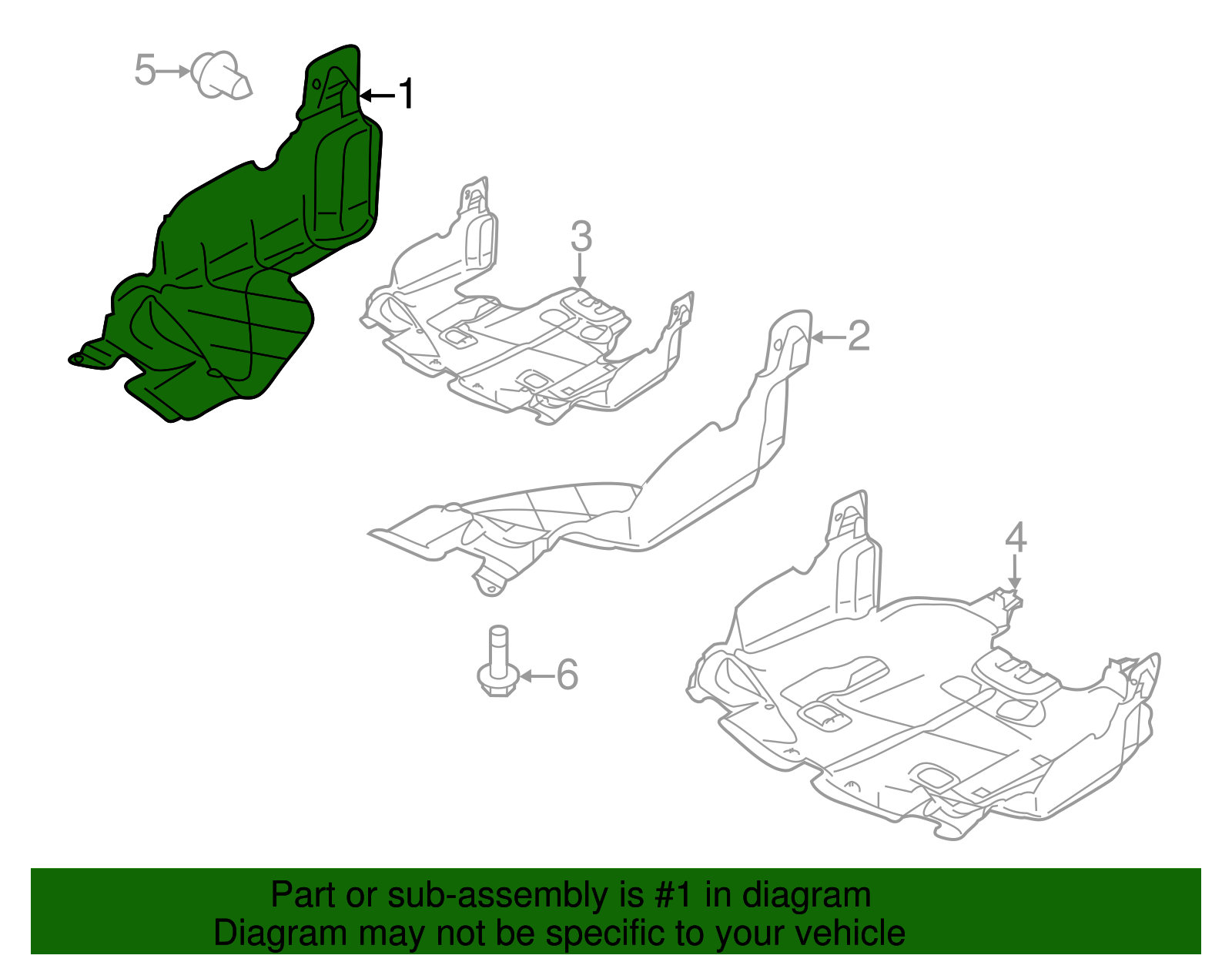 5
1
3
2
4
6

Part or sub-assembly is #1 in diagram
Diagram may not be specific to your vehicle