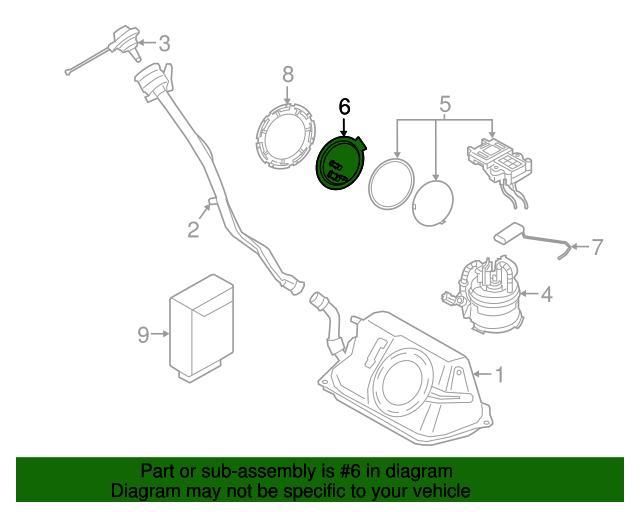 3
8
6
5
2
7
4
9
1

Part or sub-assembly is #6 in diagram
Diagram may not be specific to your vehicle