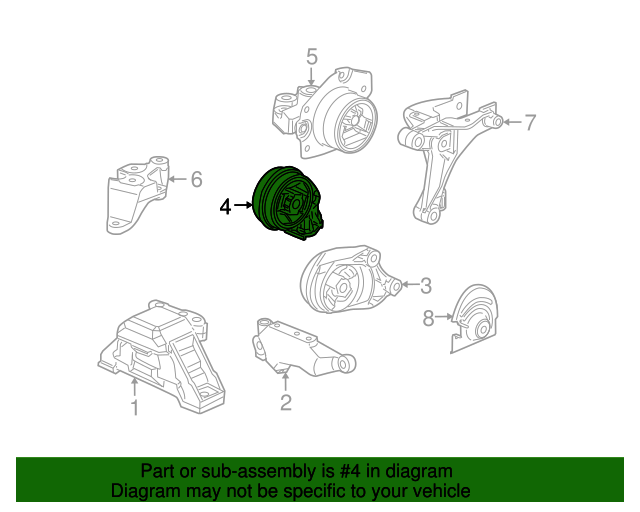 5
7
6
4
3
8
1
2

Part or sub-assembly is #4 in diagram
Diagram may not be specific to your vehicle