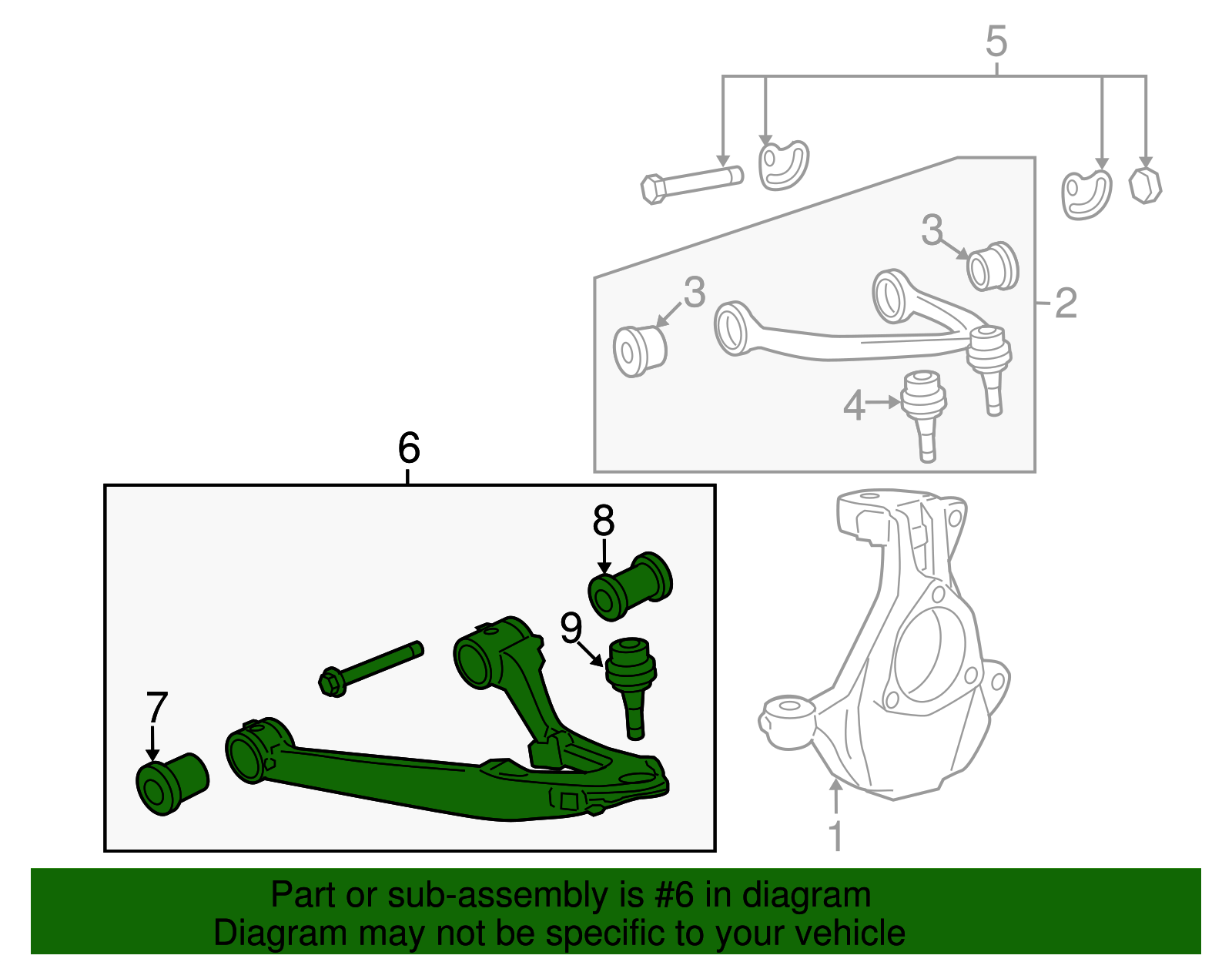 5
3
3
2
4
6
8
9
7
1

Part or sub-assembly is #6 in diagram
Diagram may not be specific to your vehicle