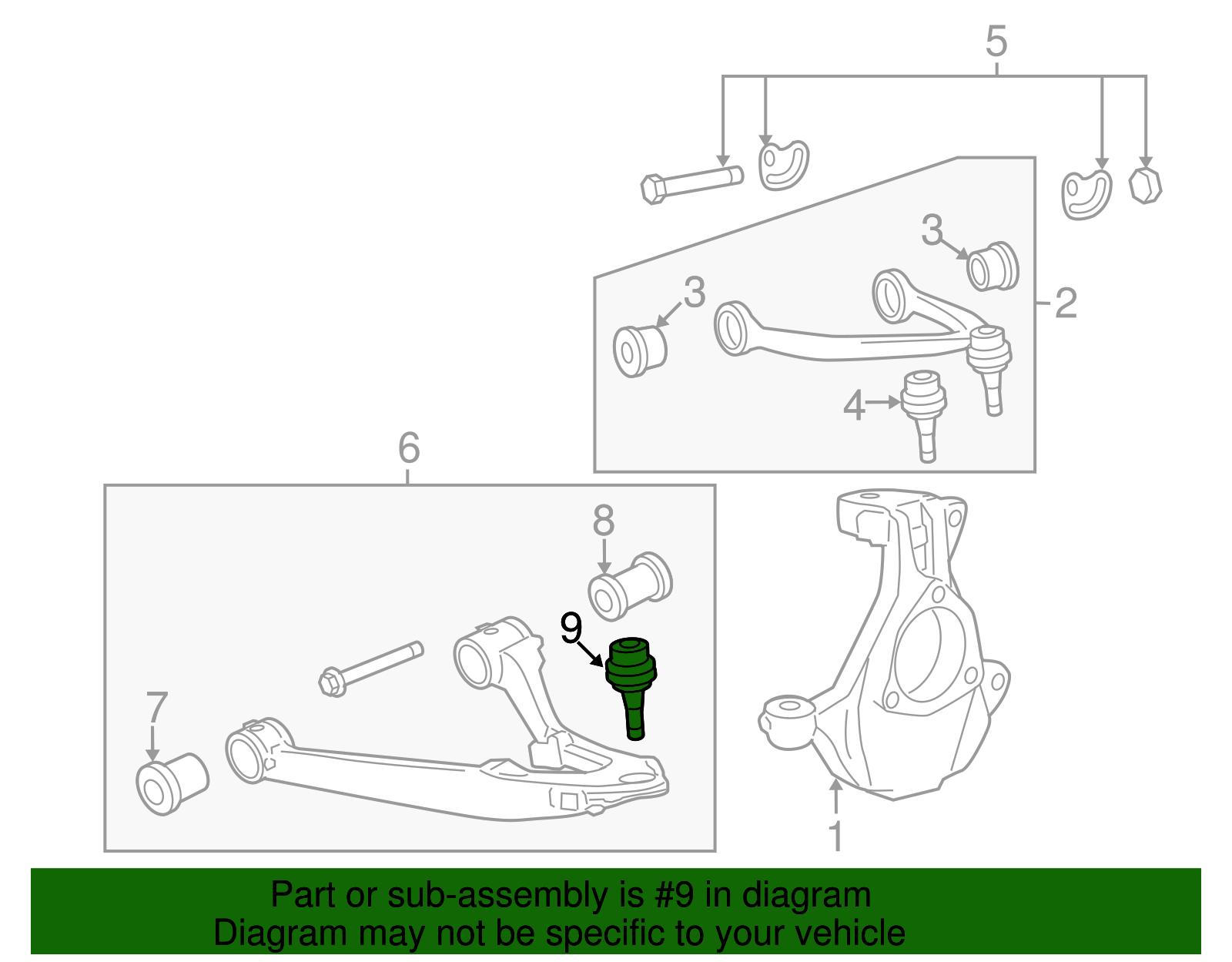 5

3

3

2

4

6

8

9

7

1

Part or sub-assembly is #9 in diagram
Diagram may not be specific to your vehicle