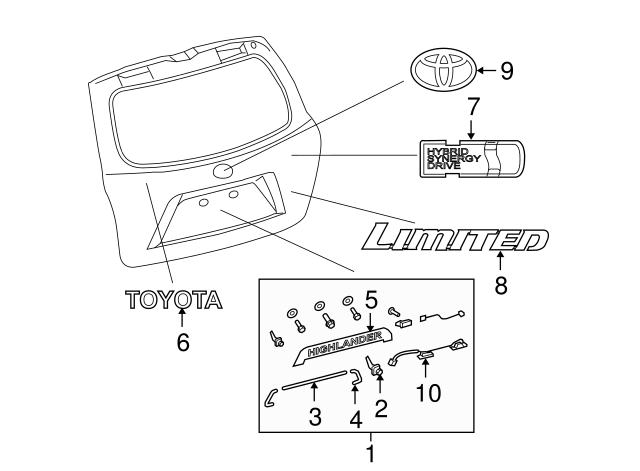 9
7
HYBRID
SYNERGY
DRIVE
LIMITED
8
TOYOTA
6
5
HIGHLANDER
10
3
4
2
1