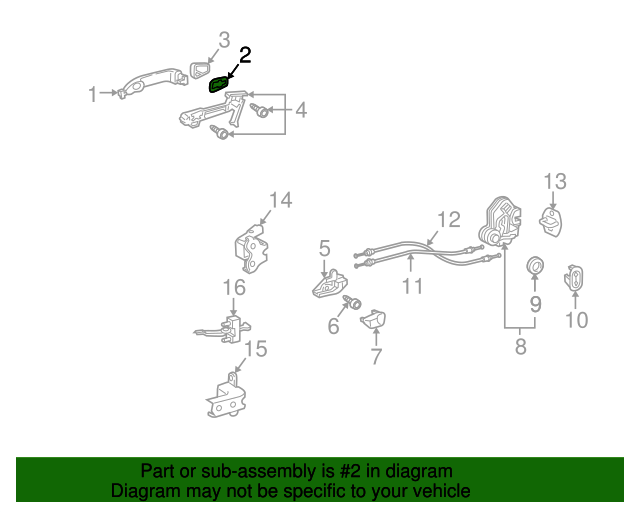 3
2
1
4
13
14
12
5
11
16
9
10
6
7
8
15

Part or sub-assembly is #2 in diagram
Diagram may not be specific to your vehicle