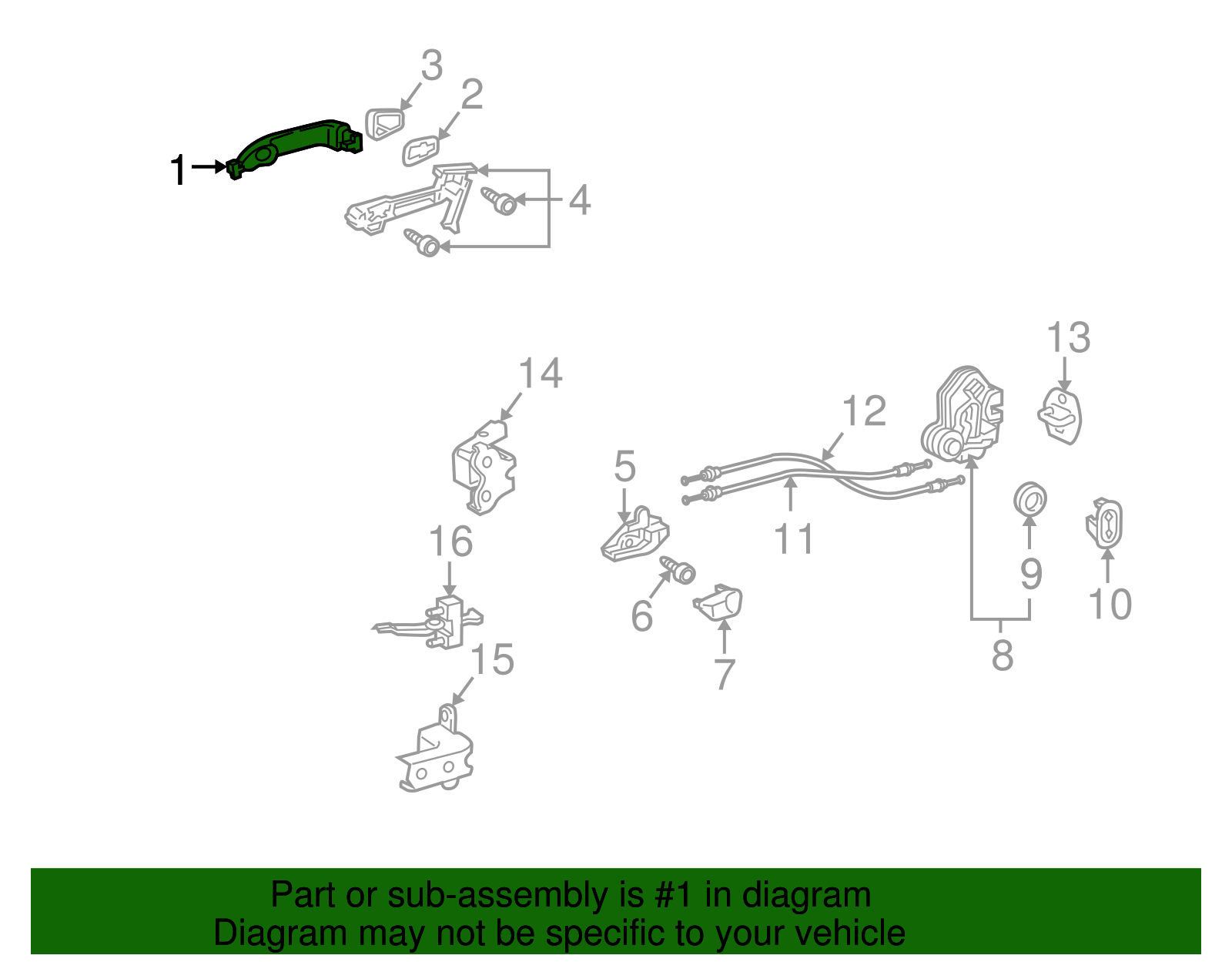 3
2
1
4
13
14
12
5
11
16
9
10
6
7
8
15

Part or sub-assembly is #1 in diagram
Diagram may not be specific to your vehicle